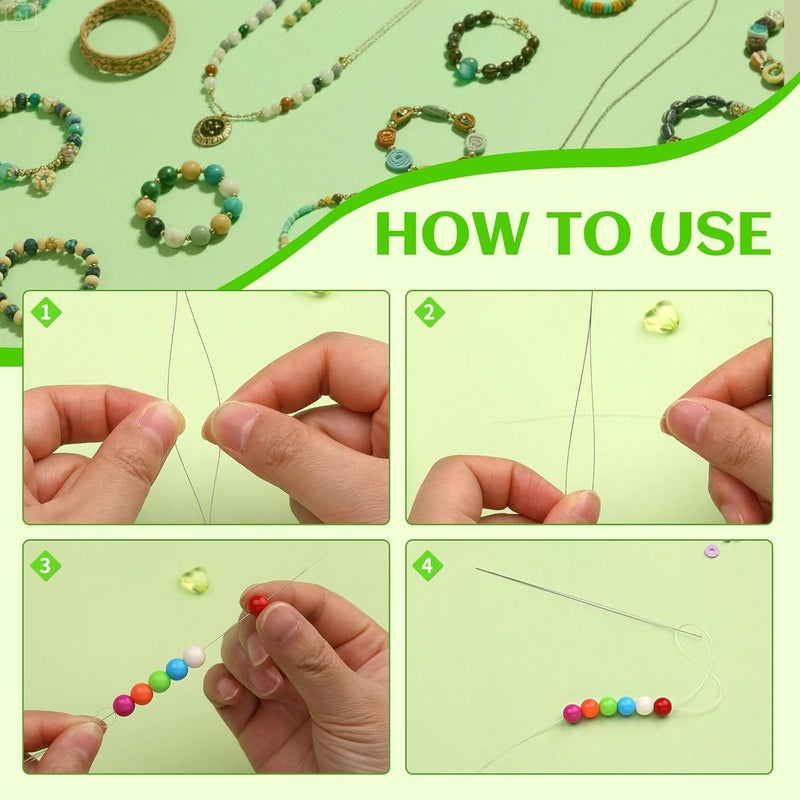 HOW TO USE

1

2

3

4